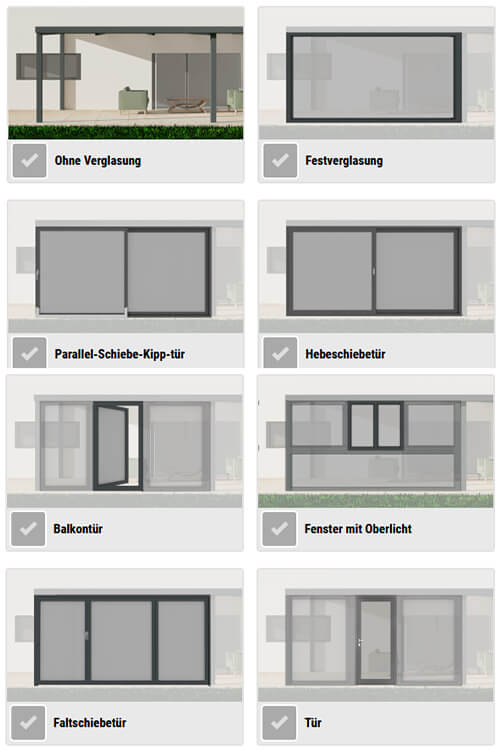 Ohne Verglasung

Festverglasung

Parallel-Schiebe-Kipp-tür

Hebeschiebetür

Balkontür

Fenster mit Oberlicht

Faltschiebetür

Tür