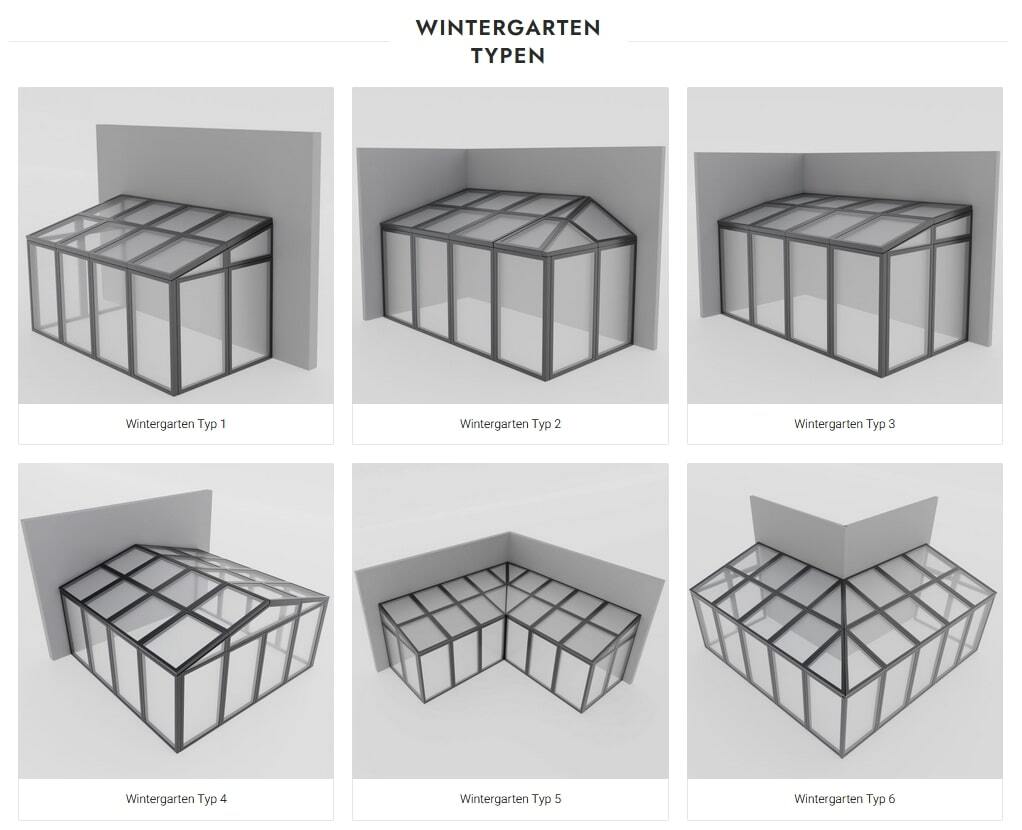 WINTERGARTEN TYPEN

Wintergarten Typ 1

Wintergarten Typ 2

Wintergarten Typ 3

Wintergarten Typ 4

Wintergarten Typ 5

Wintergarten Typ 6